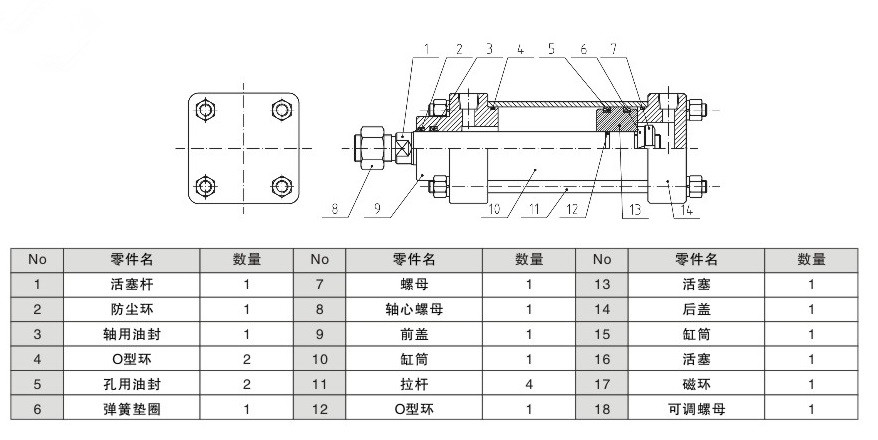 1 2 3 4 5 6 7

8 9 10 11 12 13 14

| No | 零件名 | 数量 | No | 零件名 | 数量 | No | 零件名 | 数量 |
|---|---|---|---|---|---|---|---|---|
| 1 | 活塞杆 | 1 | 7 | 螺母 | 1 | 13 | 活塞 | 1 |
| 2 | 防尘环 | 1 | 8 | 轴心螺母 | 1 | 14 | 后盖 | 1 |
| 3 | 轴用油封 | 1 | 9 | 前盖 | 1 | 15 | 缸筒 | 1 |
| 4 | O型环 | 2 | 10 | 缸筒 | 1 | 16 | 活塞 | 1 |
| 5 | 孔用油封 | 2 | 11 | 拉杆 | 4 | 17 | 磁环 | 1 |
| 6 | 弹簧垫圈 | 1 | 12 | O型环 | 1 | 18 | 可调螺母 | 1 |